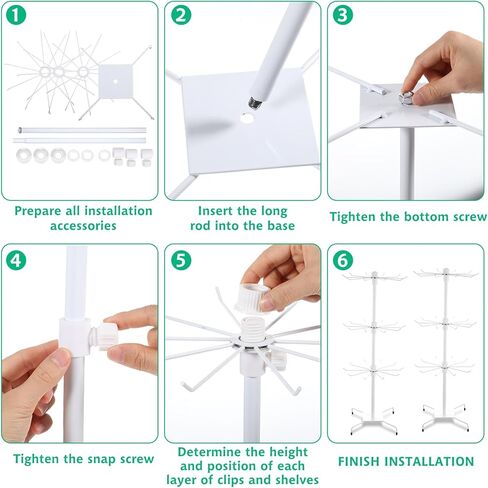 1
Prepare all installation accessories

2
Insert the long rod into the base

3
Tighten the bottom screw

4
Tighten the snap screw

5
Determine the height and position of each layer of clips and shelves

6
FINISH INSTALLATION