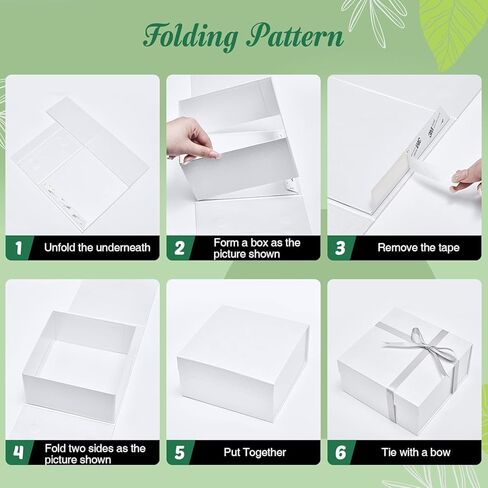 Folding Pattern

1 Unfold the underneath

2 Form a box as the picture shown

3 Remove the tape

4 Fold two sides as the picture shown

5 Put Together

6 Tie with a bow