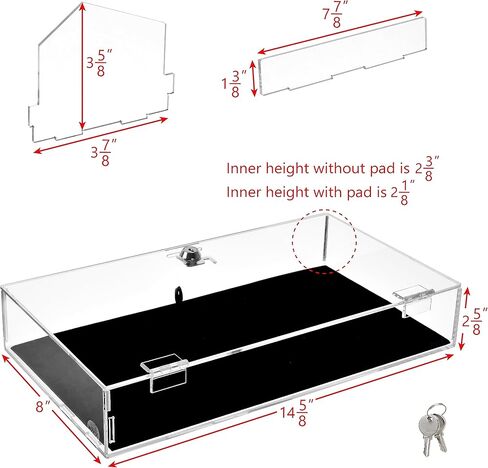 $3\frac{5}{8}''$

$3\frac{7}{8}''$

$7\frac{7}{8}''$

$1\frac{3}{8}''$

Inner height without pad is $2\frac{3}{8}''$

Inner height with pad is $2\frac{1}{8}''$

$2\frac{5}{8}''$

$8''$

$14\frac{5}{8}''$