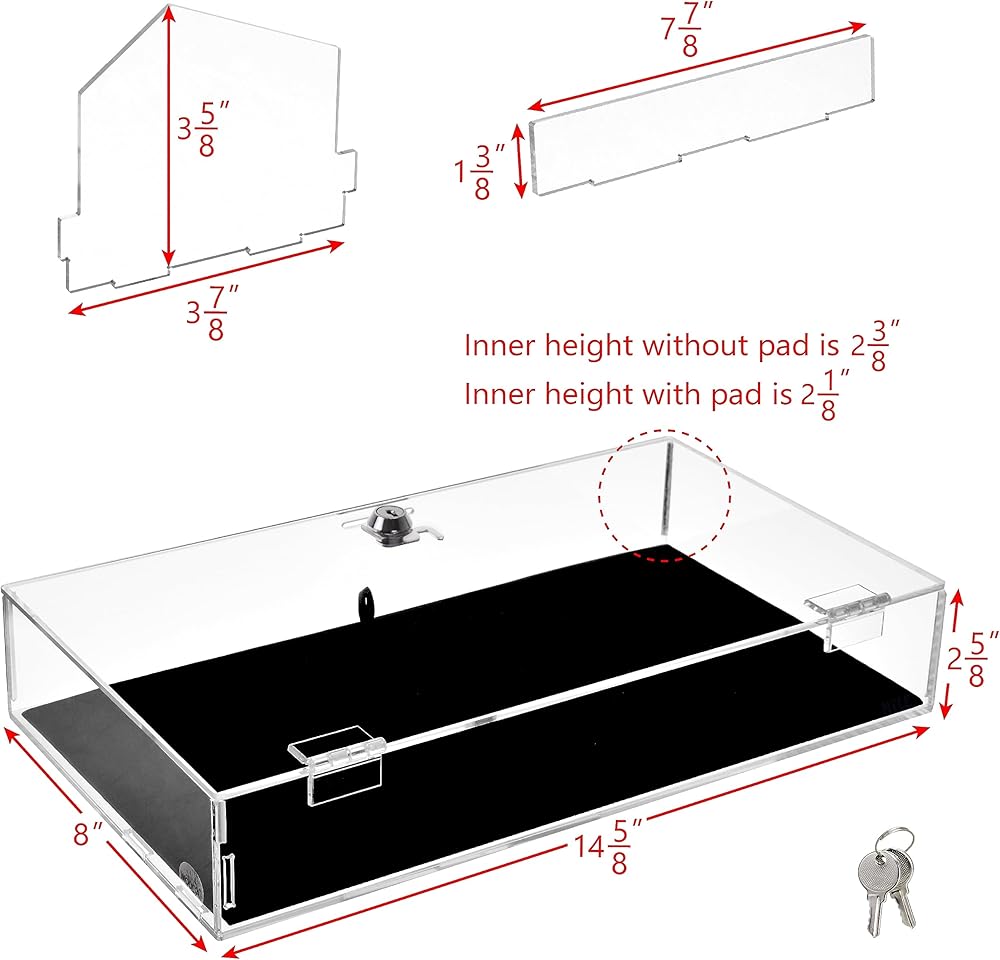 $3\frac{5}{8}''$

$3\frac{7}{8}''$

$7\frac{7}{8}''$

$1\frac{3}{8}''$

Inner height without pad is $2\frac{3}{8}''$
Inner height with pad is $2\frac{1}{8}''$

$2\frac{5}{8}''$

$8''$

$14\frac{5}{8}''$