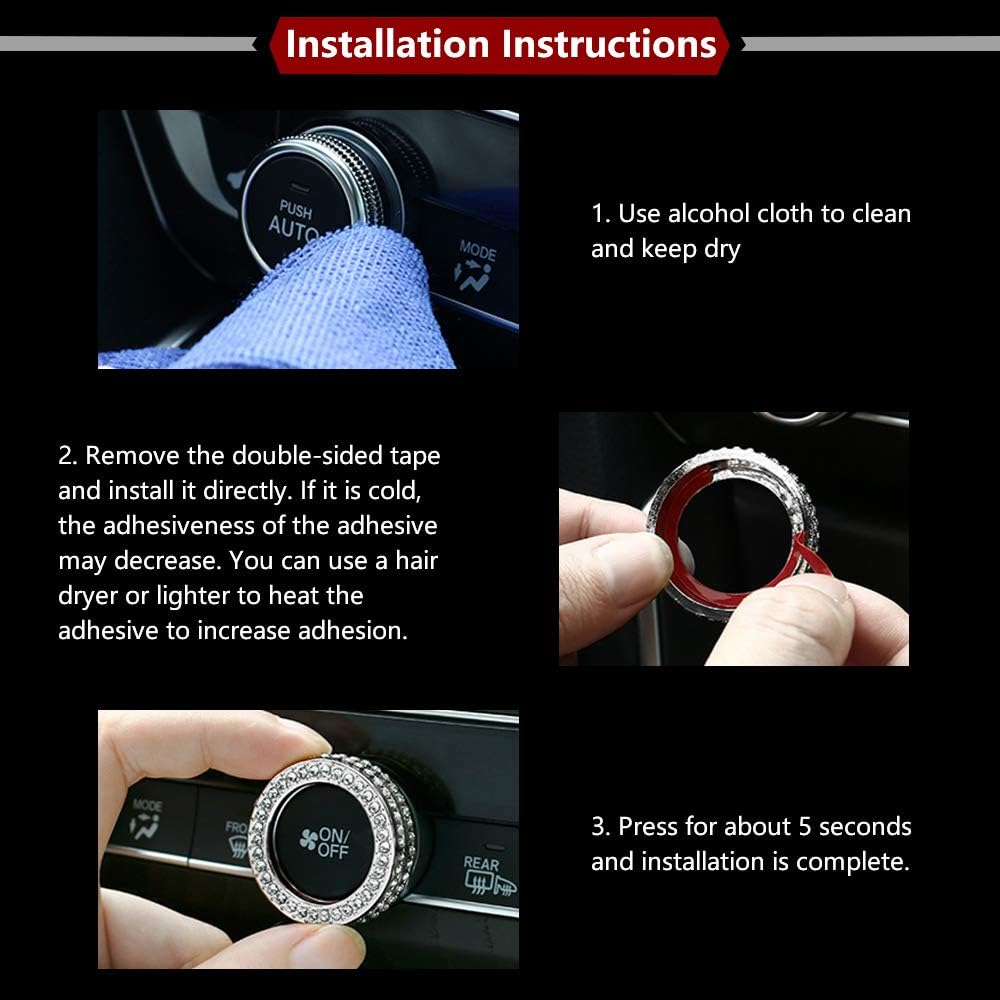 Installation Instructions

PUSH
AUTO

MODE

1. Use alcohol cloth to clean and keep dry

2. Remove the double-sided tape and install it directly. If it is cold, the adhesiveness of the adhesive may decrease. You can use a hair dryer or lighter to heat the adhesive to increase adhesion.

MODE
FRO
ON/
OFF
REAR

3. Press for about 5 seconds and installation is complete.