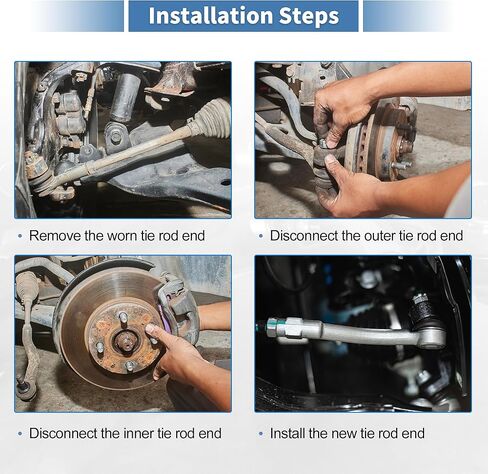 Installation Steps

• Remove the worn tie rod end

• Disconnect the outer tie rod end

• Disconnect the inner tie rod end

• Install the new tie rod end