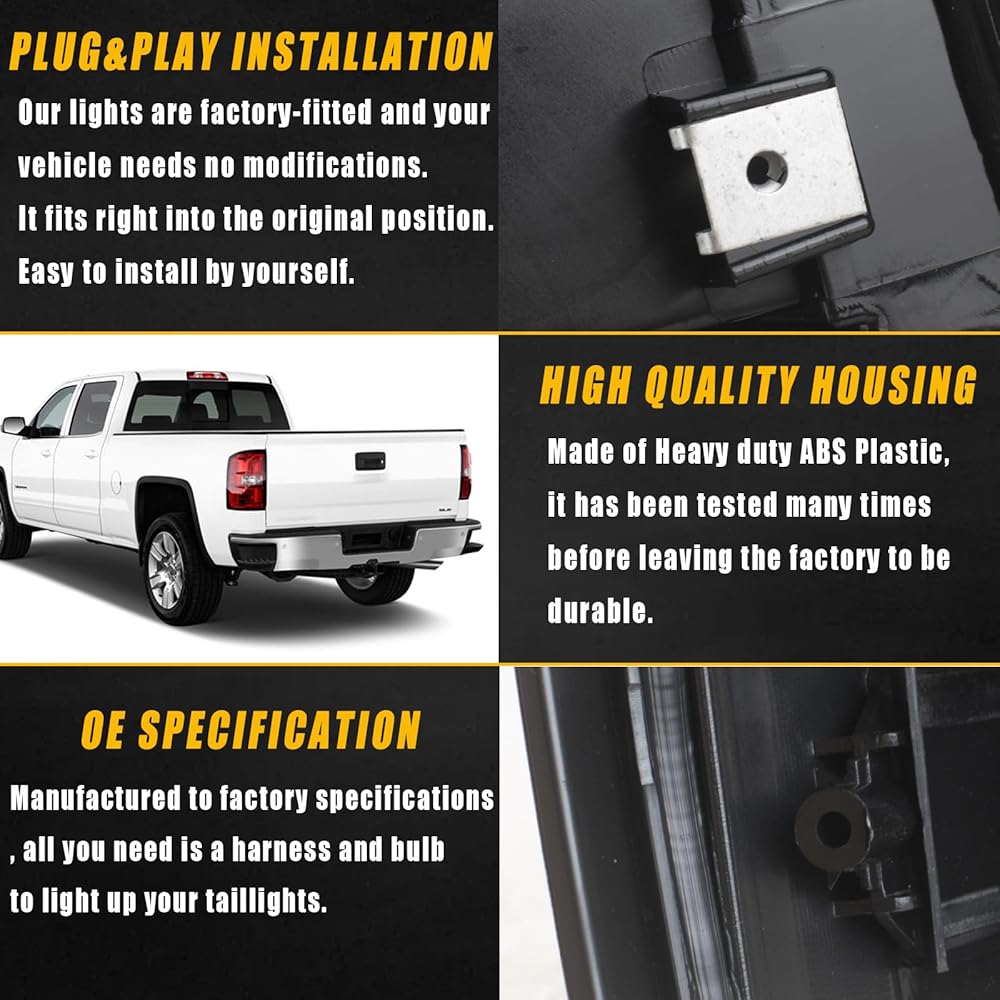 PLUG&PLAY INSTALLATION

Our lights are factory-fitted and your vehicle needs no modifications.
It fits right into the original position.
Easy to install by yourself.

HIGH QUALITY HOUSING

Made of Heavy duty ABS Plastic, it has been tested many times before leaving the factory to be durable.

OE SPECIFICATION

Manufactured to factory specifications , all you need is a harness and bulb to light up your taillights.