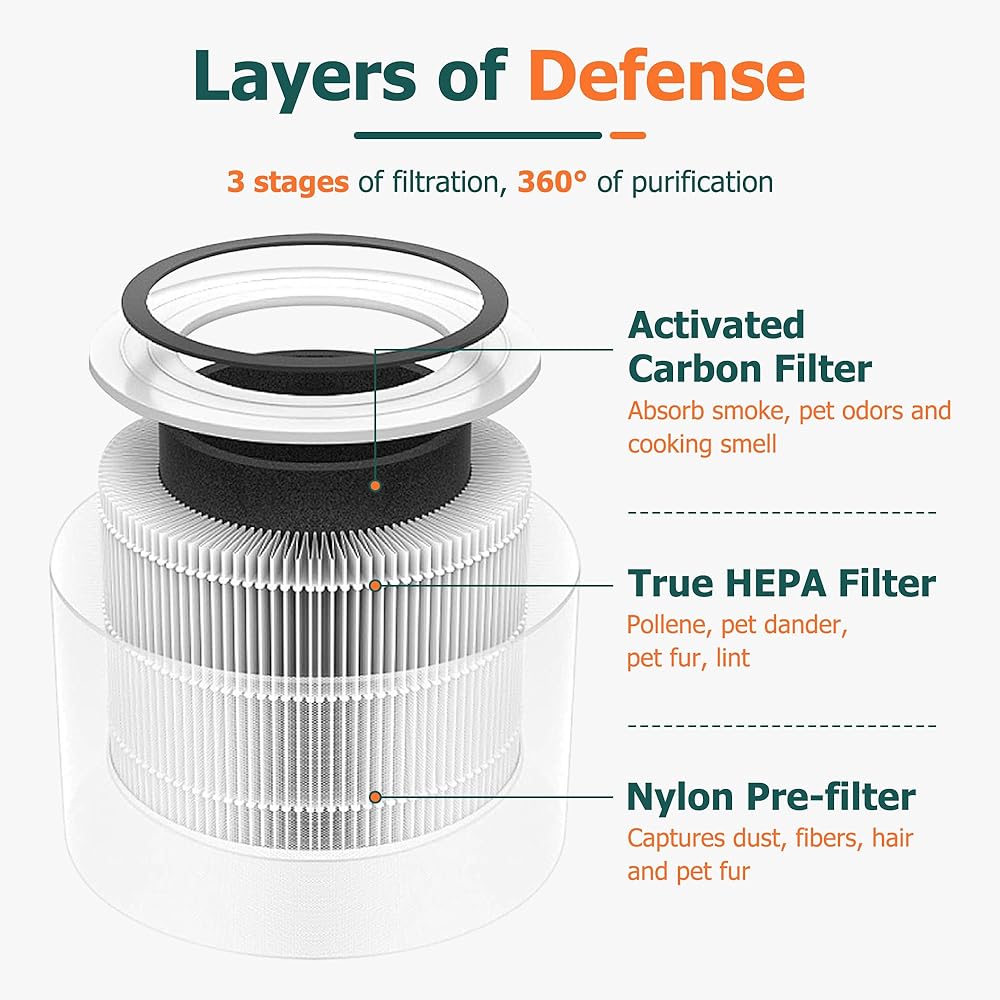 Layers of Defense

3 stages of filtration, 360° of purification

Activated Carbon Filter
Absorb smoke, pet odors and cooking smell

True HEPA Filter
Pollene, pet dander, pet fur, lint

Nylon Pre-filter
Captures dust, fibers, hair and pet fur