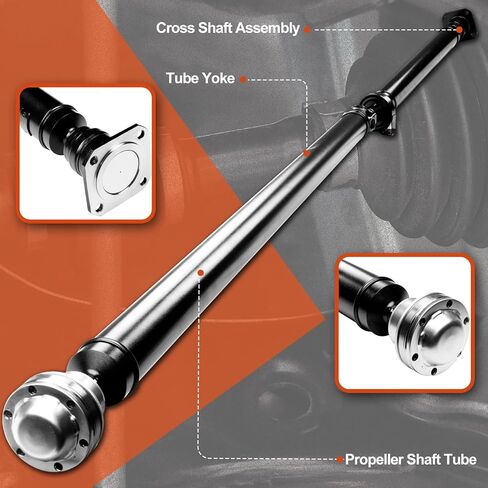 Cross Shaft Assembly

Tube Yoke

Propeller Shaft Tube