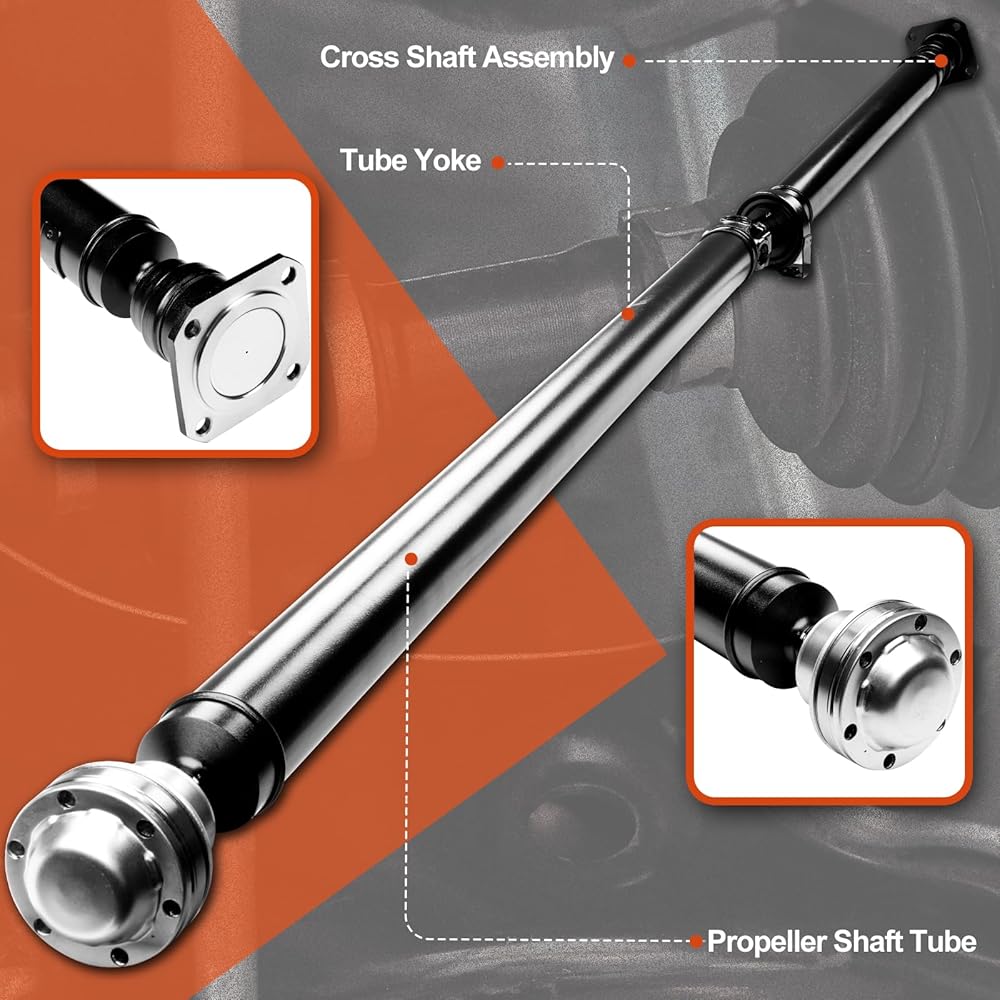 Cross Shaft Assembly

Tube Yoke

Propeller Shaft Tube