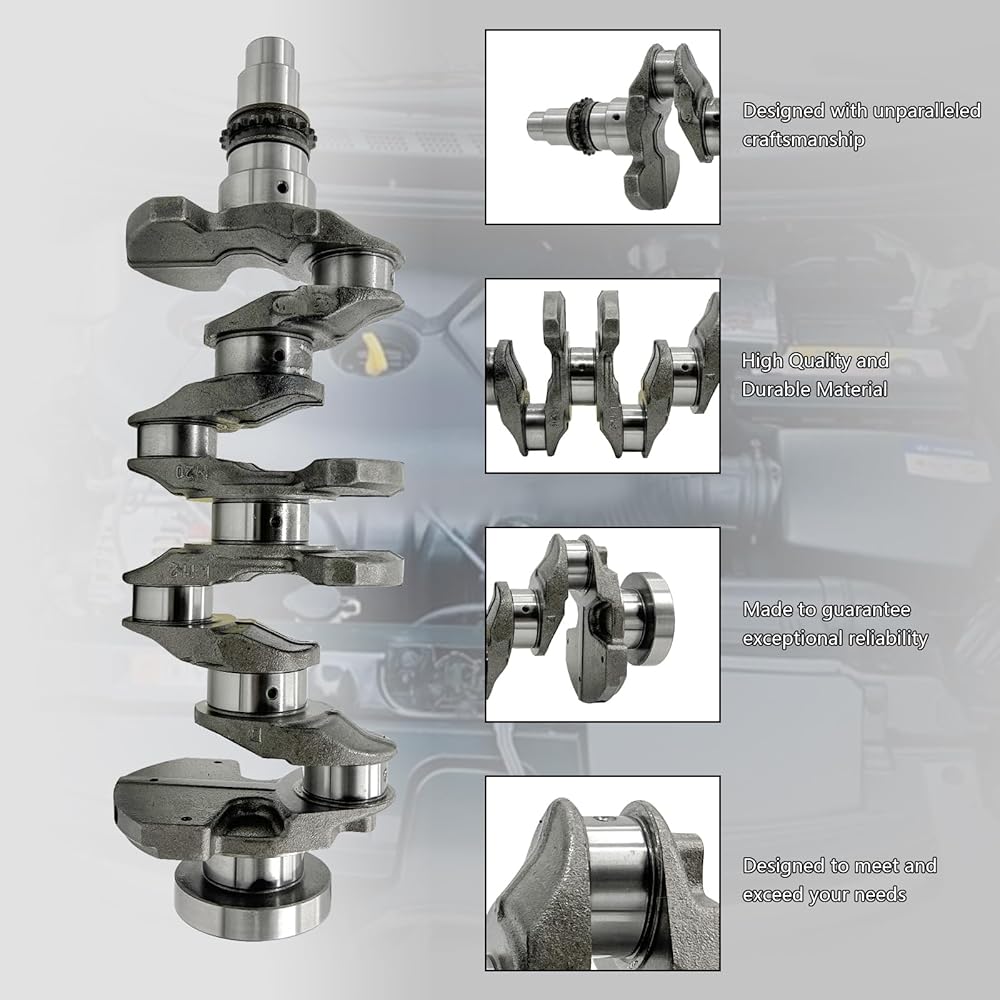 Designed with unparalleled craftsmanship

High Quality and Durable Material

Made to guarantee exceptional reliability

Designed to meet and exceed your needs