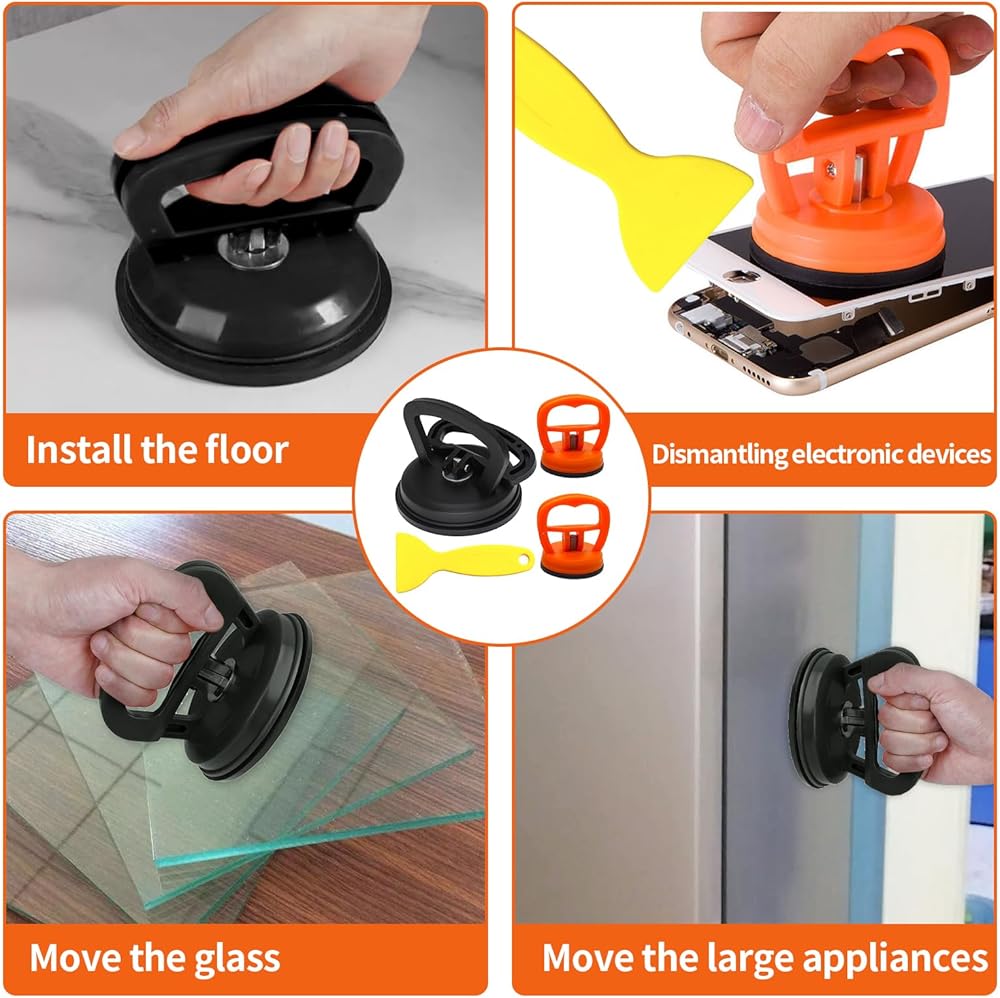 Install the floor

Dismantling electronic devices

Move the glass

Move the large appliances