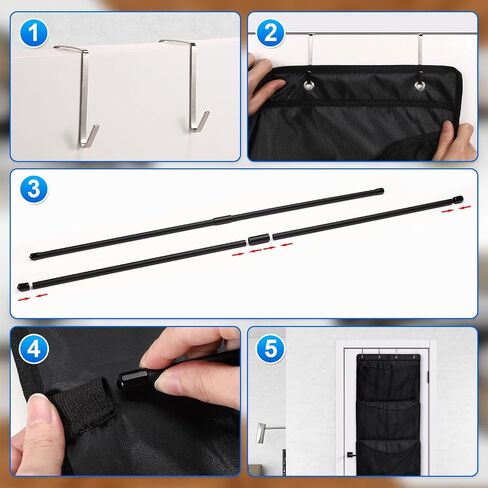 1
2
3
4
5