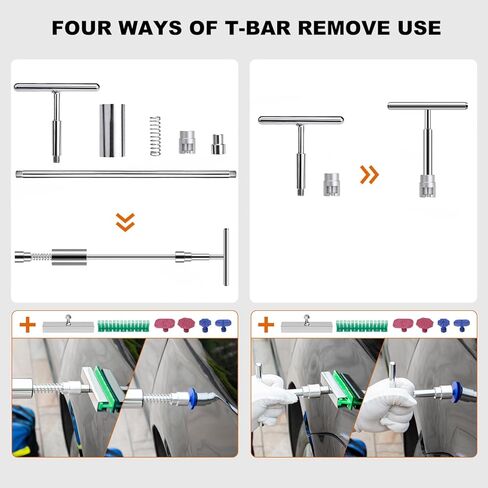 FOUR WAYS OF T-BAR REMOVE USE