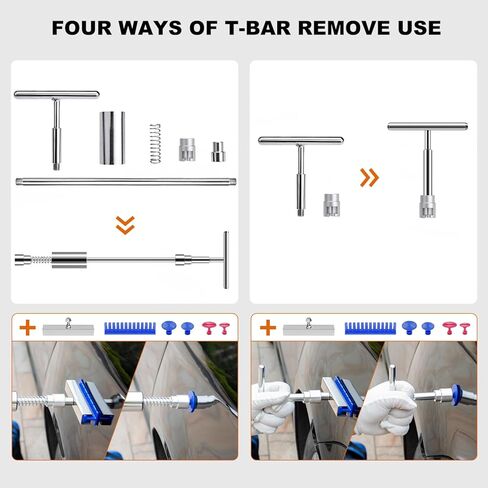 FOUR WAYS OF T-BAR REMOVE USE