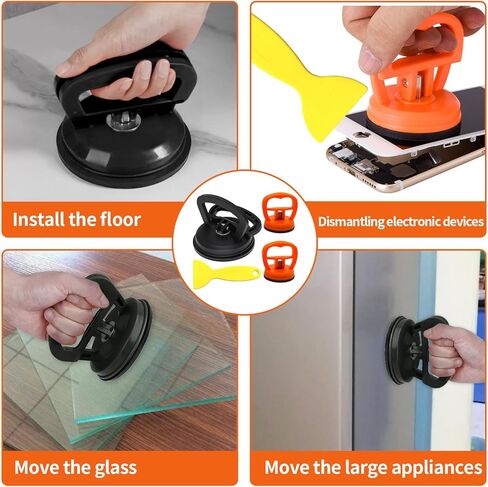 Install the floor

Dismantling electronic devices

Move the glass

Move the large appliances