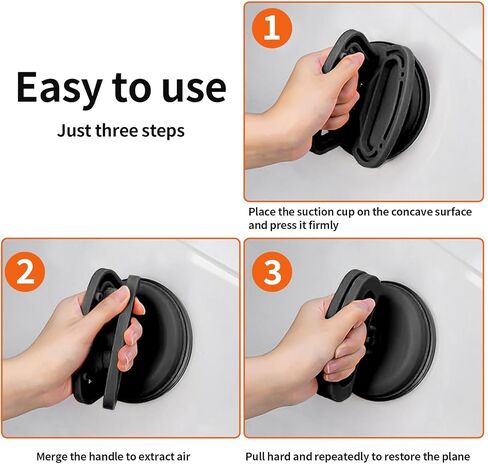 Easy to use

Just three steps

1

Place the suction cup on the concave surface and press it firmly

2

Merge the handle to extract air

3

Pull hard and repeatedly to restore the plane