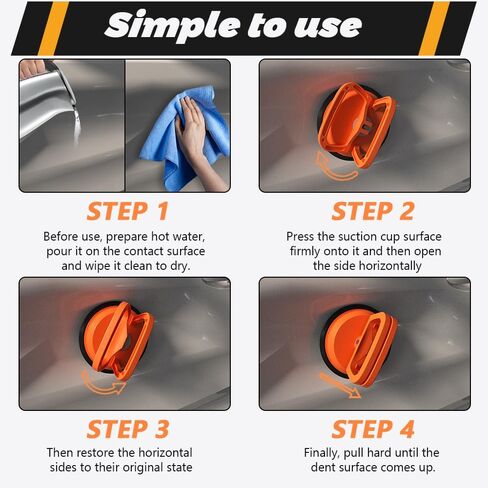 Simple to use

STEP 1
Before use, prepare hot water, pour it on the contact surface and wipe it clean to dry.

STEP 2
Press the suction cup surface firmly onto it and then open the side horizontally

STEP 3
Then restore the horizontal sides to their original state

STEP 4
Finally, pull hard until the dent surface comes up.