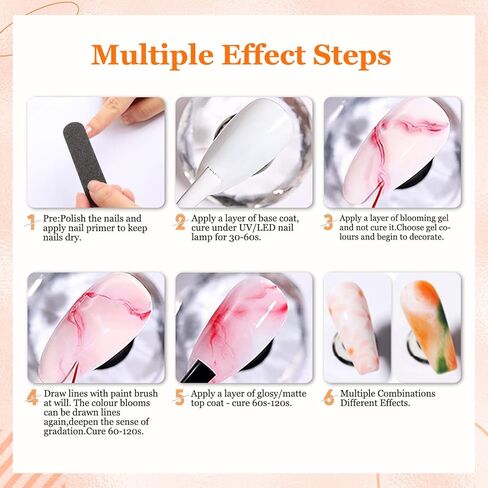 Multiple Effect Steps

1 Pre:Polish the nails and apply nail primer to keep nails dry.

2 Apply a layer of base coat, cure under UV/LED nail lamp for 30-60s.

3 Apply a layer of blooming gel and not cure it.Choose gel colours and begin to decorate.

4 Draw lines with paint brush at will. The colour blooms can be drawn lines again,deepen the sense of gradation.Cure 60-120s.

5 Apply a layer of glosy/matte top coat - cure 60s-120s.

6 Multiple Combinations Different Effects.