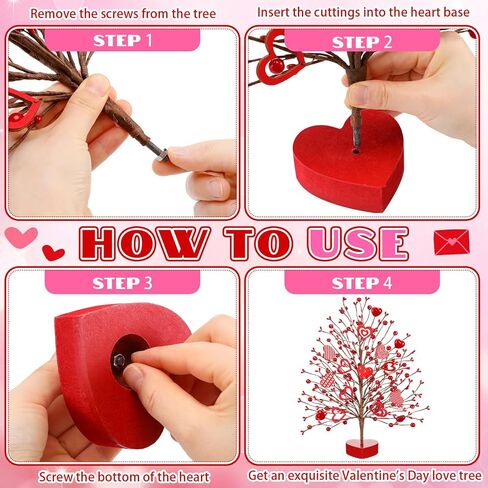 Remove the screws from the tree

STEP 1

Insert the cuttings into the heart base

STEP 2

HOW TO USE

STEP 3

Screw the bottom of the heart

STEP 4

Get an exquisite Valentine's Day love tree