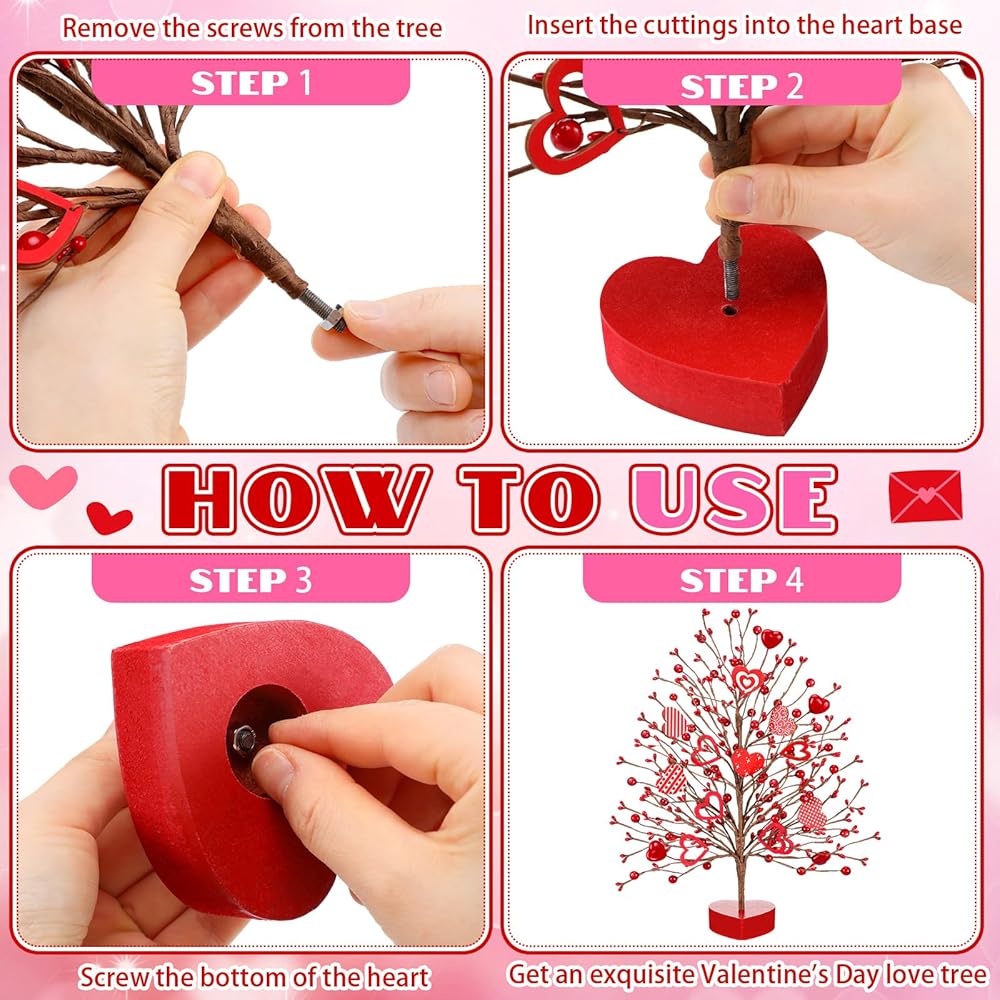 Remove the screws from the tree

STEP 1

Insert the cuttings into the heart base

STEP 2

HOW TO USE

STEP 3

Screw the bottom of the heart

STEP 4

Get an exquisite Valentine's Day love tree