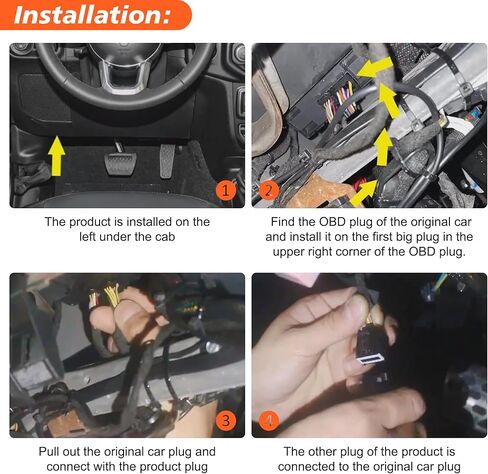 Installation:

1

The product is installed on the left under the cab

2

Find the OBD plug of the original car and install it on the first big plug in the upper right corner of the OBD plug.

3

Pull out the original car plug and connect with the product plug

4

The other plug of the product is connected to the original car plug