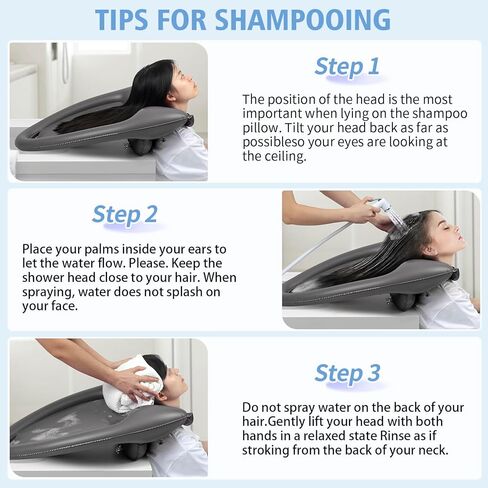 TIPS FOR SHAMPOOING

Step 1

The position of the head is the most important when lying on the shampoo pillow. Tilt your head back as far as possibleso your eyes are looking at the ceiling.

Step 2

Place your palms inside your ears to let the water flow. Please. Keep the shower head close to your hair. When spraying, water does not splash on your face.

Step 3

Do not spray water on the back of your hair.Gently lift your head with both hands in a relaxed state Rinse as if stroking from the back of your neck.