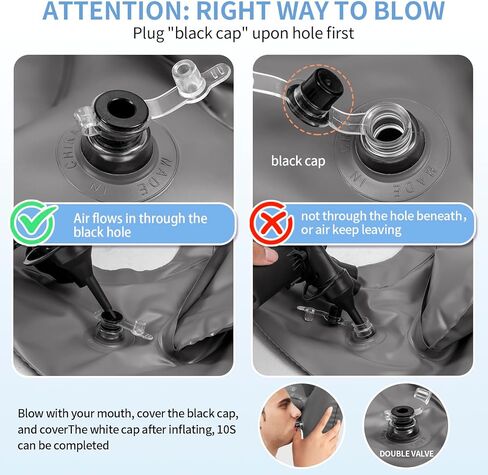 ATTENTION: RIGHT WAY TO BLOW
Plug "black cap" upon hole first

MADE IN CHINA

black cap

MADE IN

Air flows in through the black hole

not through the hole beneath, or air keep leaving

Blow with your mouth, cover the black cap, and coverThe white cap after inflating, 10S can be completed

DOUBLE VALVE