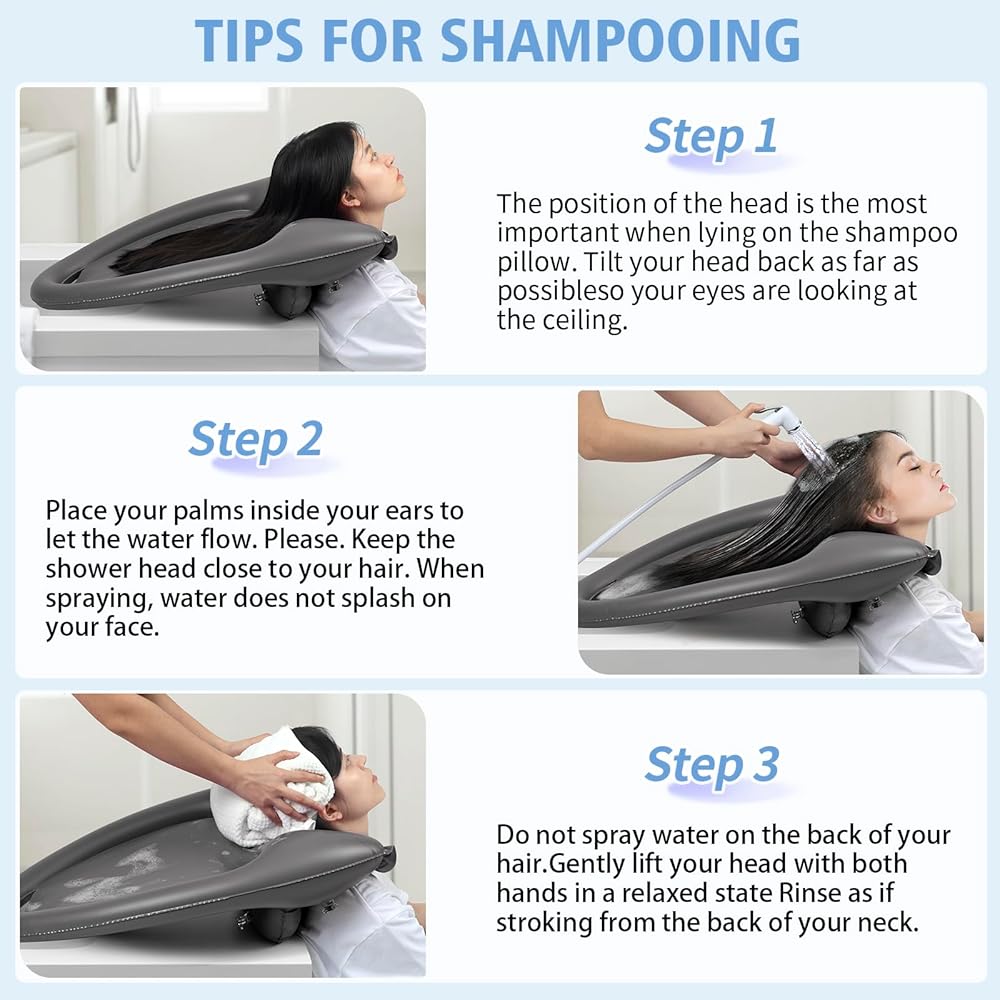 TIPS FOR SHAMPOOING

Step 1

The position of the head is the most important when lying on the shampoo pillow. Tilt your head back as far as possibleso your eyes are looking at the ceiling.

Step 2

Place your palms inside your ears to let the water flow. Please. Keep the shower head close to your hair. When spraying, water does not splash on your face.

Step 3

Do not spray water on the back of your hair.Gently lift your head with both hands in a relaxed state Rinse as if stroking from the back of your neck.