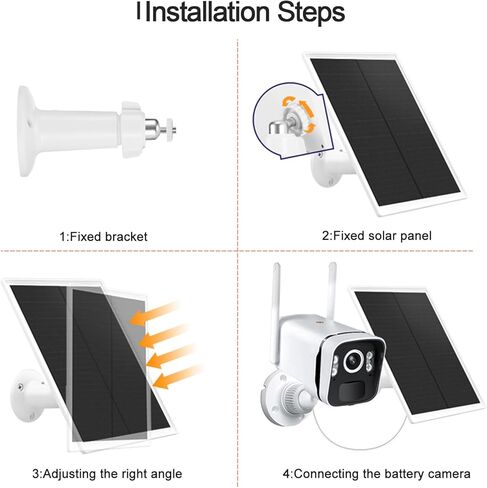 Installation Steps

1:Fixed bracket

2:Fixed solar panel

3:Adjusting the right angle

4:Connecting the battery camera