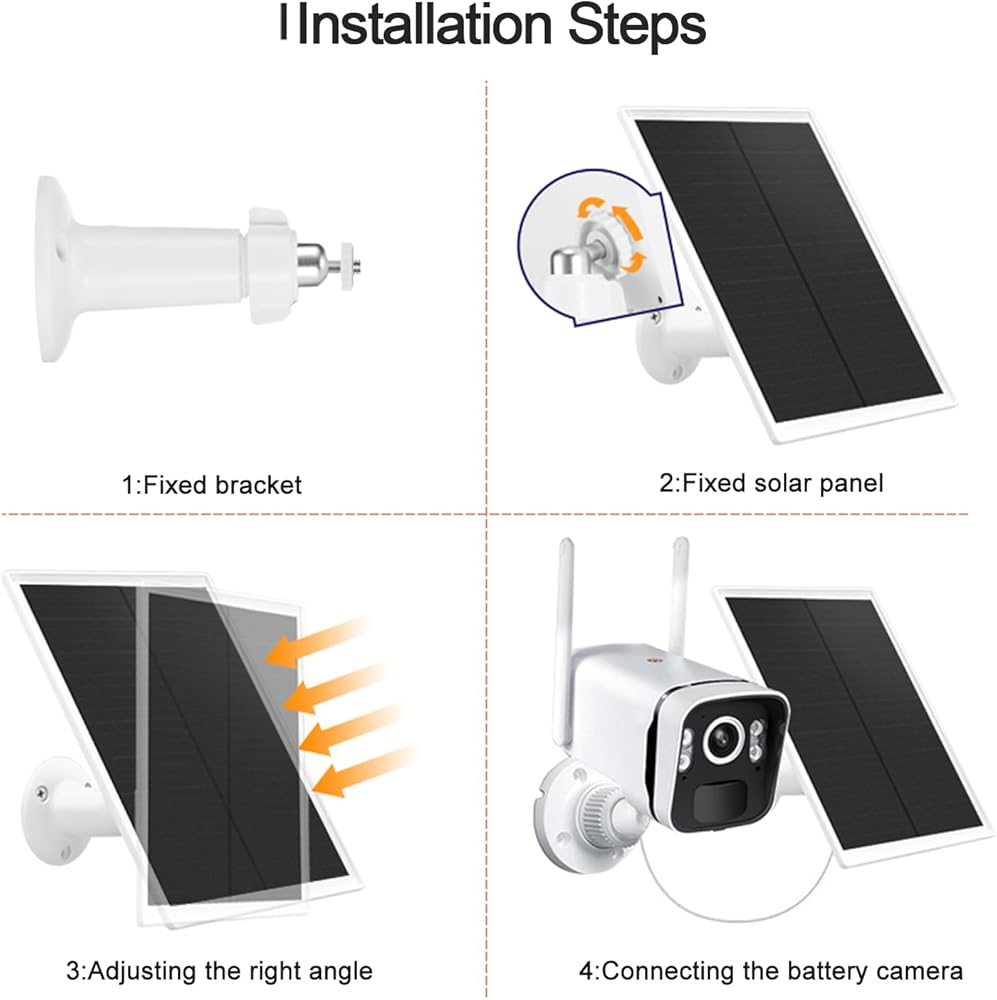 Installation Steps

1:Fixed bracket

2:Fixed solar panel

3:Adjusting the right angle

4:Connecting the battery camera