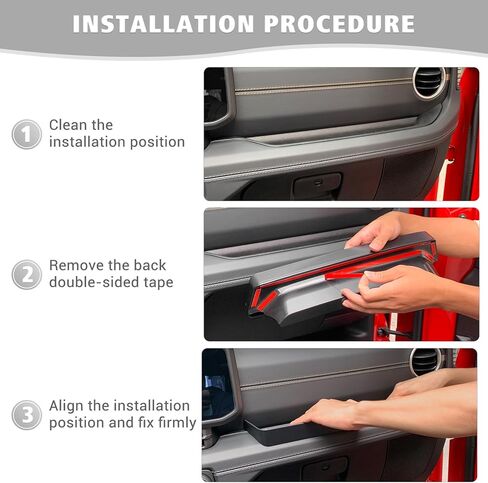 INSTALLATION PROCEDURE

1 Clean the installation position

2 Remove the back double-sided tape

3 Align the installation position and fix firmly