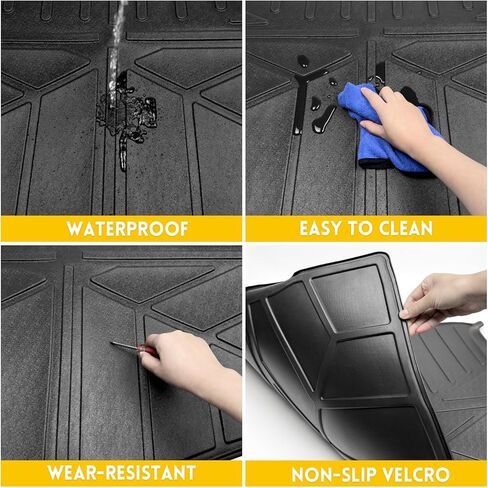 WATERPROOF

EASY TO CLEAN

WEAR-RESISTANT

NON-SLIP VELCRO