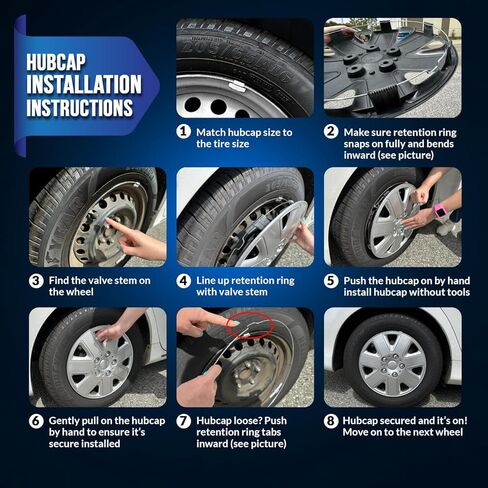 HUBCAP INSTALLATION INSTRUCTIONS

1 Match hubcap size to the tire size

2 Make sure retention ring snaps on fully and bends inward (see picture)

3 Find the valve stem on the wheel

4 Line up retention ring with valve stem

5 Push the hubcap on by hand install hubcap without tools

6 Gently pull on the hubcap by hand to ensure it's secure installed

7 Hubcap loose? Push retention ring tabs inward (see picture)

8 Hubcap secured and it's on! Move on to the next wheel