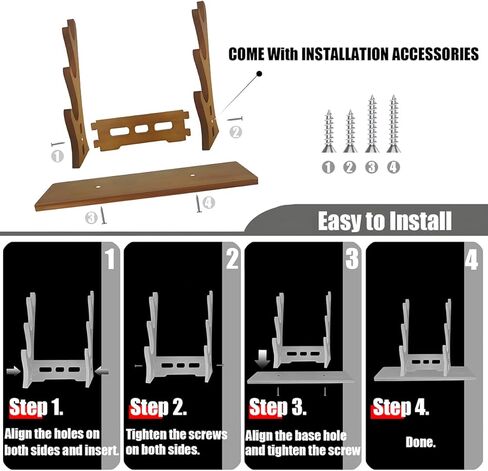 COME With INSTALLATION ACCESSORIES

1 2 3 4

1 2 3 4

Easy to Install

1

Step 1.

Align the holes on both sides and insert.

2

Step 2.

Tighten the screws on both sides.

3

Step 3.

Align the base hole and tighten the screw

4

Step 4.

Done.