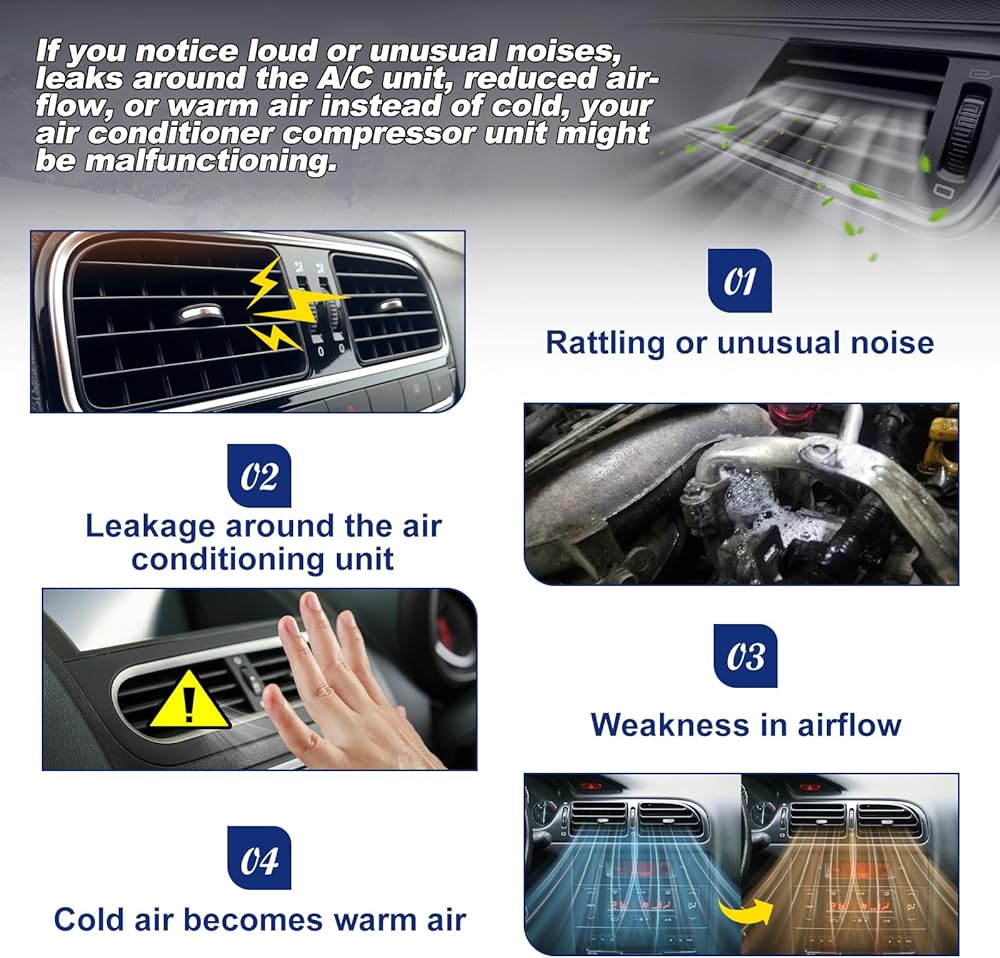 If you notice loud or unusual noises, leaks around the A/C unit, reduced airflow, or warm air instead of cold, your air conditioner compressor unit might be malfunctioning.

01
Rattling or unusual noise

02
Leakage around the air conditioning unit

03
Weakness in airflow

04
Cold air becomes warm air