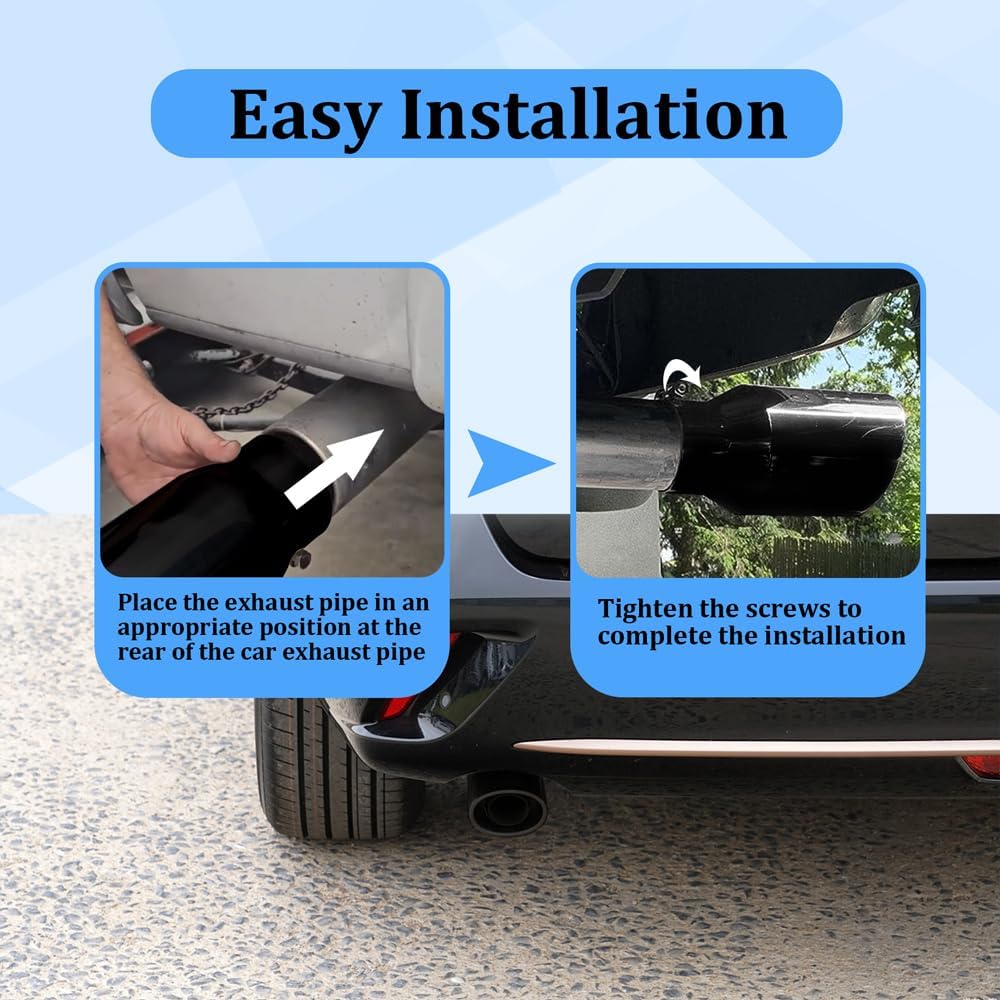 Easy Installation

Place the exhaust pipe in an appropriate position at the rear of the car exhaust pipe

Tighten the screws to complete the installation