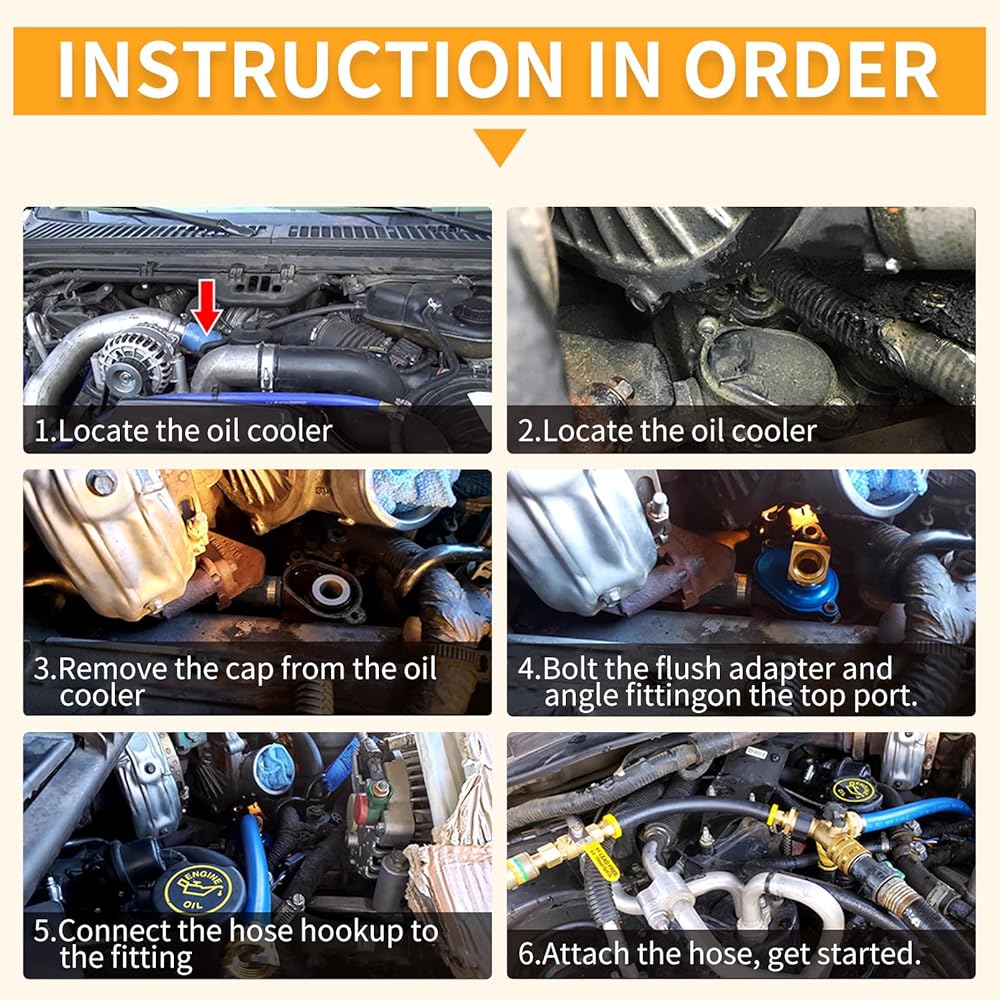 INSTRUCTION IN ORDER

1.Locate the oil cooler

2.Locate the oil cooler

3.Remove the cap from the oil cooler

4.Bolt the flush adapter and angle fittingon the top port.

ENGINE OIL

5.Connect the hose hookup to the fitting

6.Attach the hose, get started.