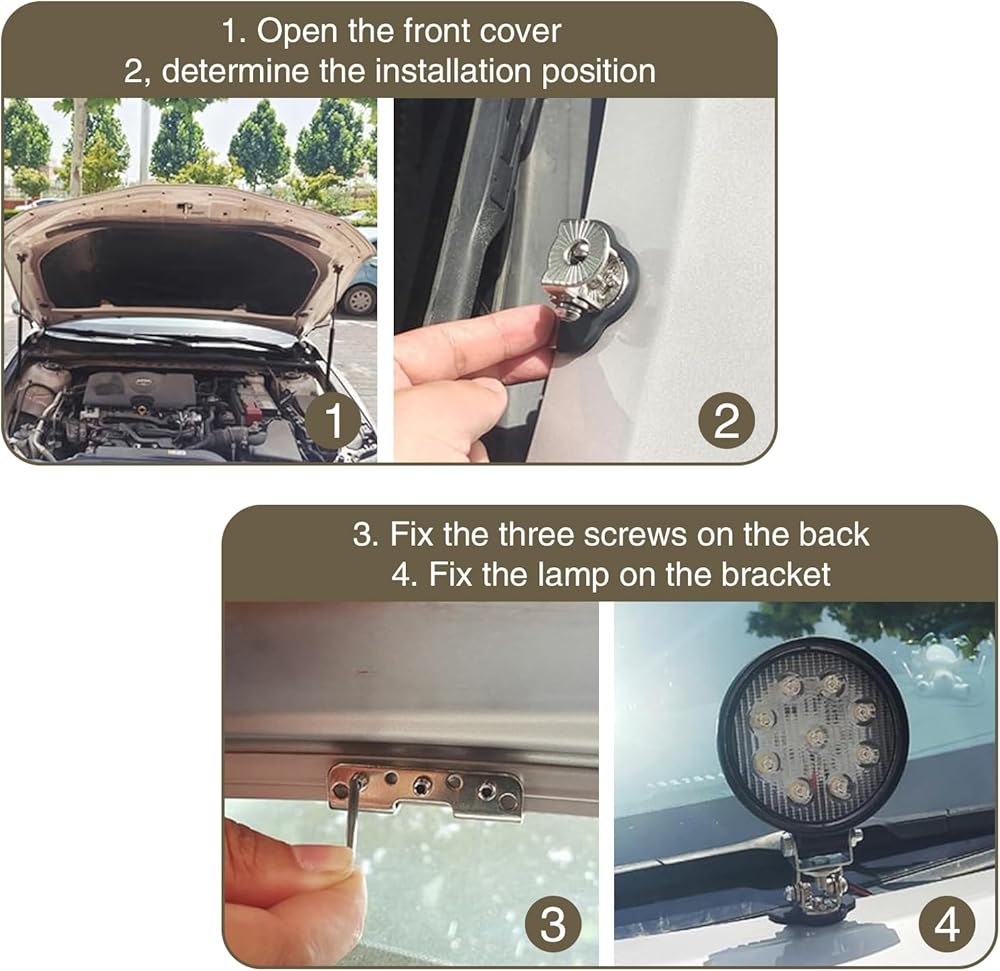 1. Open the front cover
2, determine the installation position

1

2

3. Fix the three screws on the back
4. Fix the lamp on the bracket

3

4