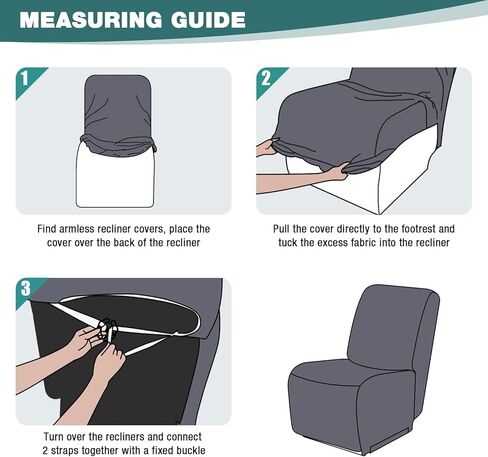 MEASURING GUIDE

1

Find armless recliner covers, place the cover over the back of the recliner

2

Pull the cover directly to the footrest and tuck the excess fabric into the recliner

3

Turn over the recliners and connect 2 straps together with a fixed buckle