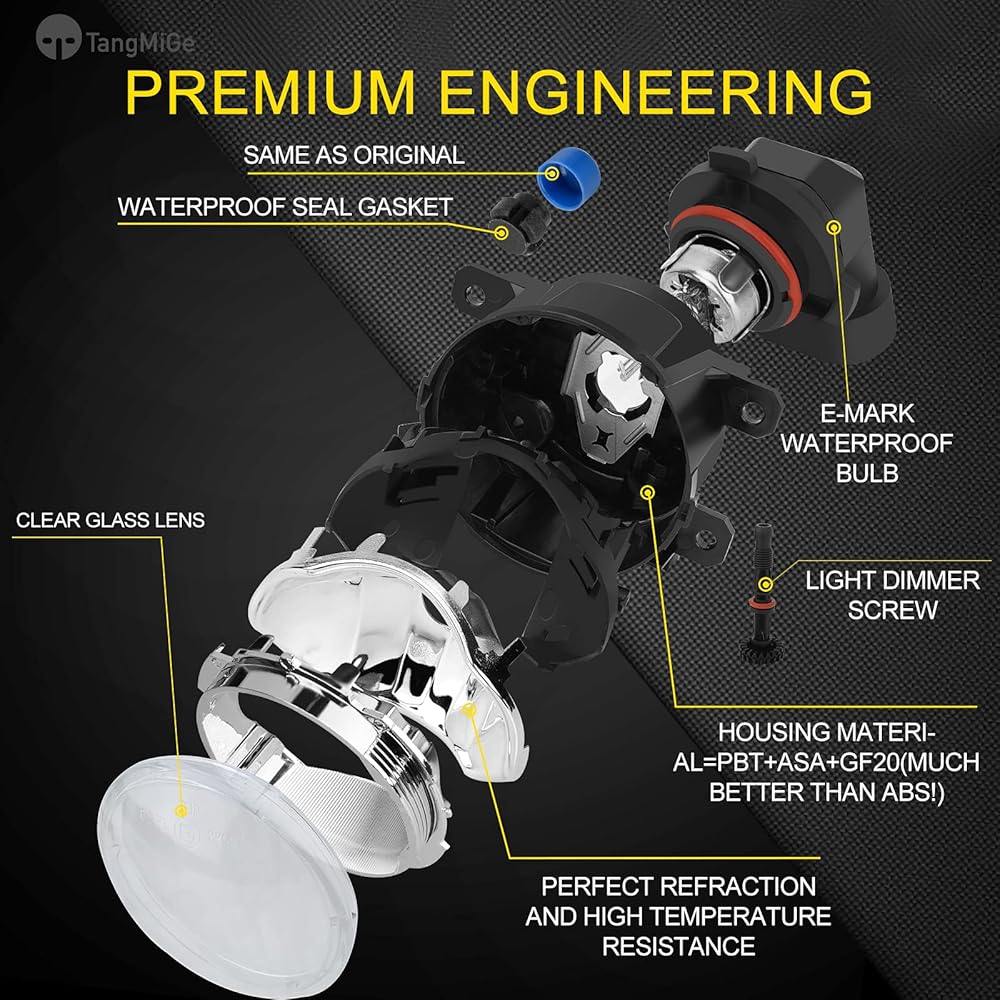 TangMiGe

PREMIUM ENGINEERING

SAME AS ORIGINAL

WATERPROOF SEAL GASKET

E-MARK WATERPROOF BULB

CLEAR GLASS LENS

LIGHT DIMMER SCREW

HOUSING MATERIAL=PBT+ASA+GF20(MUCH BETTER THAN ABS!)

PERFECT REFRACTION AND HIGH TEMPERATURE RESISTANCE