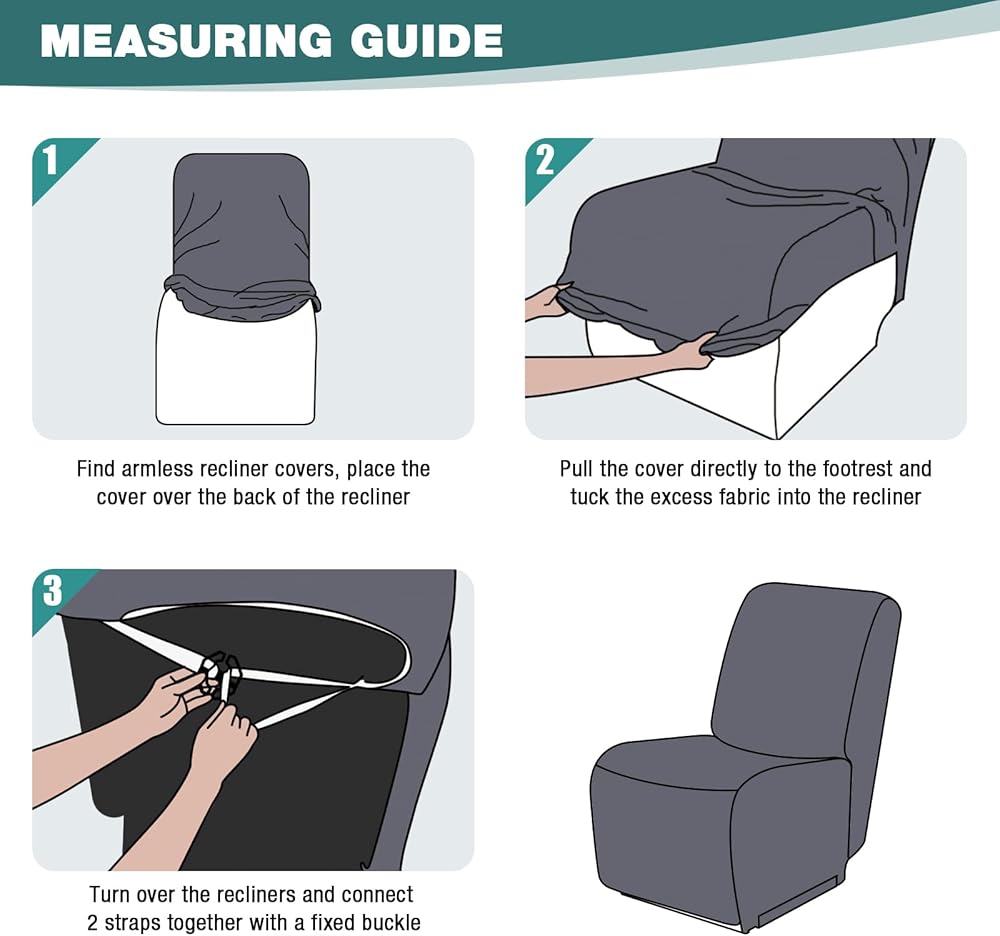 MEASURING GUIDE

1

Find armless recliner covers, place the cover over the back of the recliner

2

Pull the cover directly to the footrest and tuck the excess fabric into the recliner

3

Turn over the recliners and connect 2 straps together with a fixed buckle