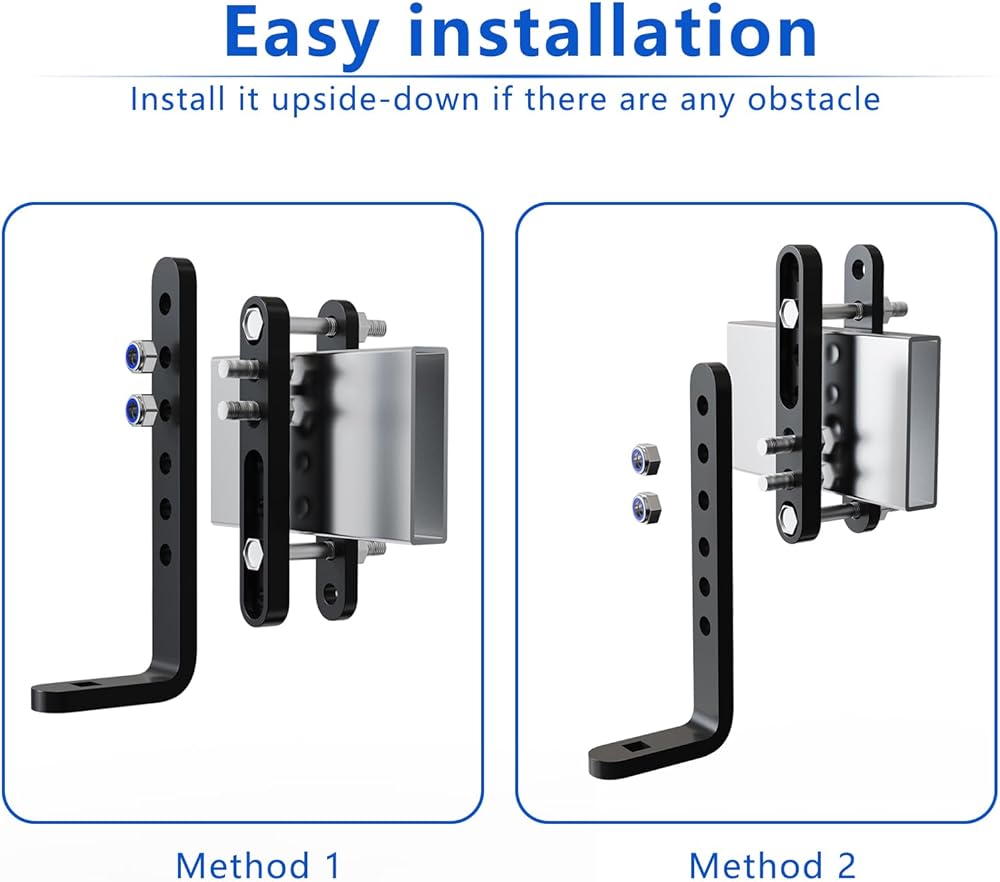 Easy installation

Install it upside-down if there are any obstacle

Method 1

Method 2