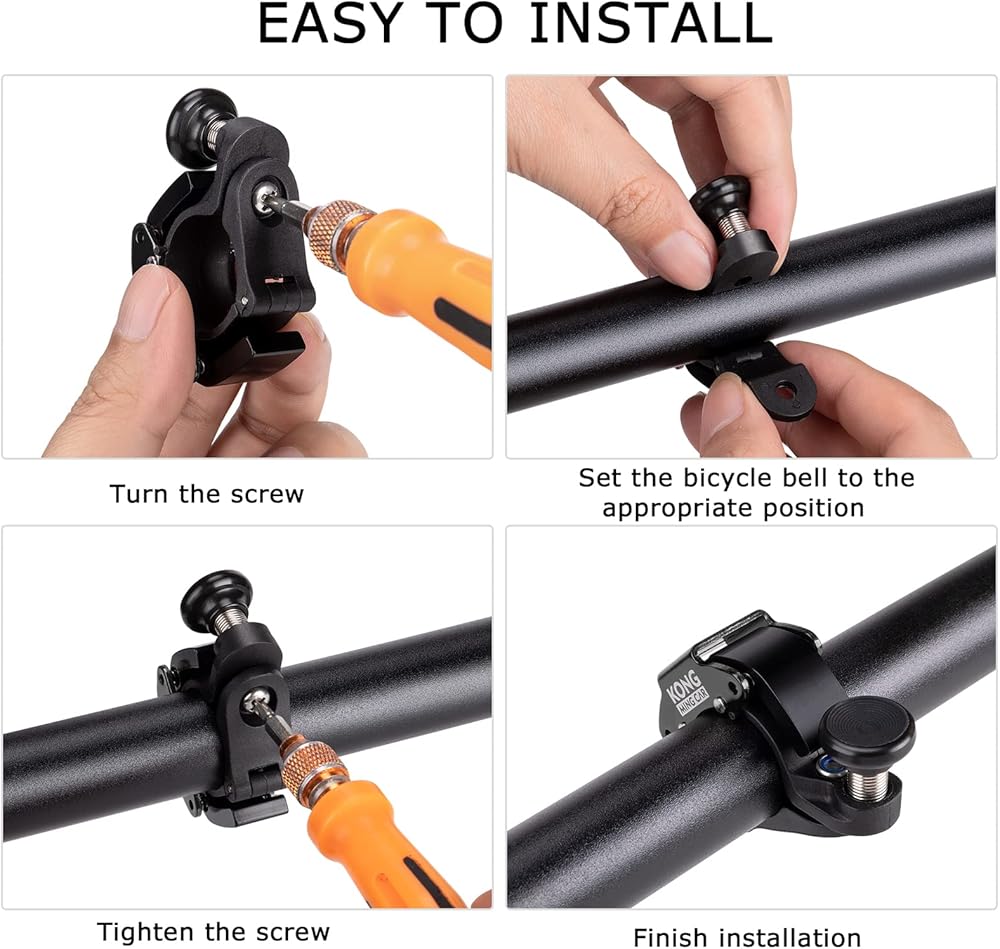 EASY TO INSTALL

Turn the screw

Set the bicycle bell to the appropriate position

Tighten the screw

KONG MING CAR

Finish installation