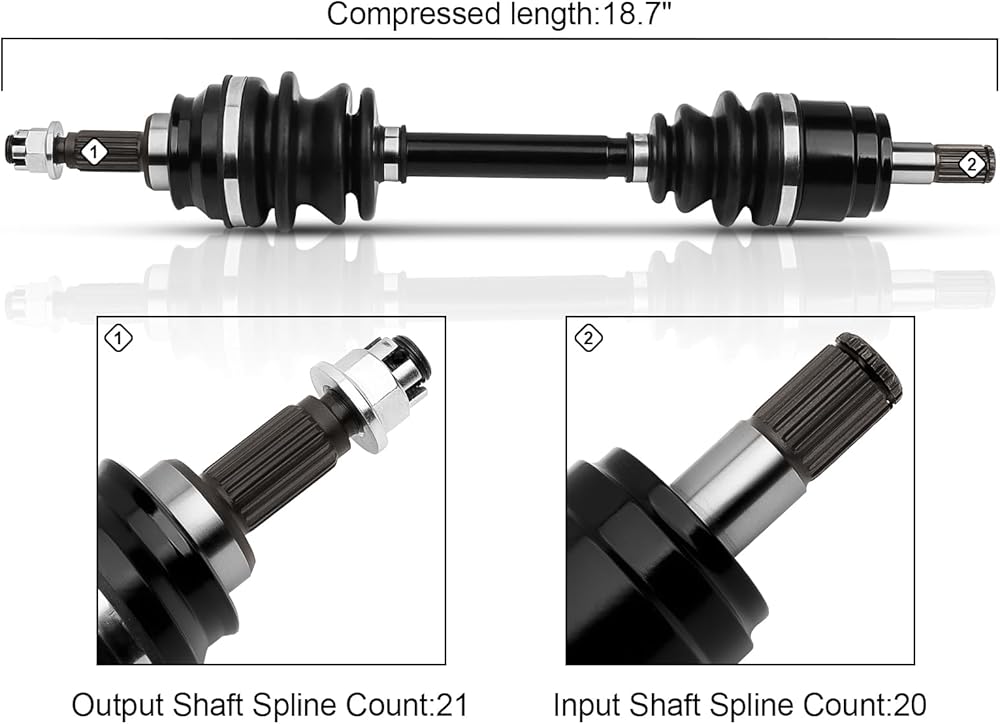 Compressed length:18.7"

1

2

1

2

Output Shaft Spline Count:21

Input Shaft Spline Count:20