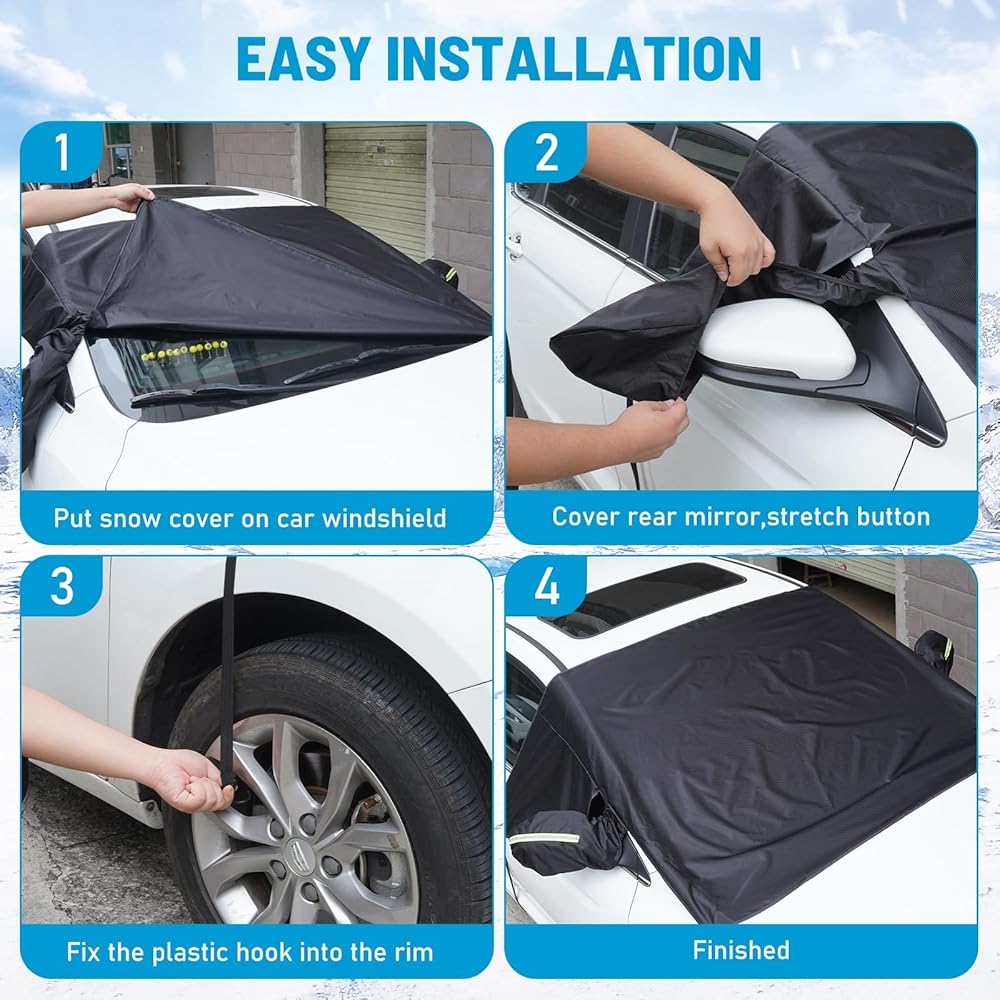 EASY INSTALLATION

1

Put snow cover on car windshield

2

Cover rear mirror,stretch button

3

Fix the plastic hook into the rim

4

Finished