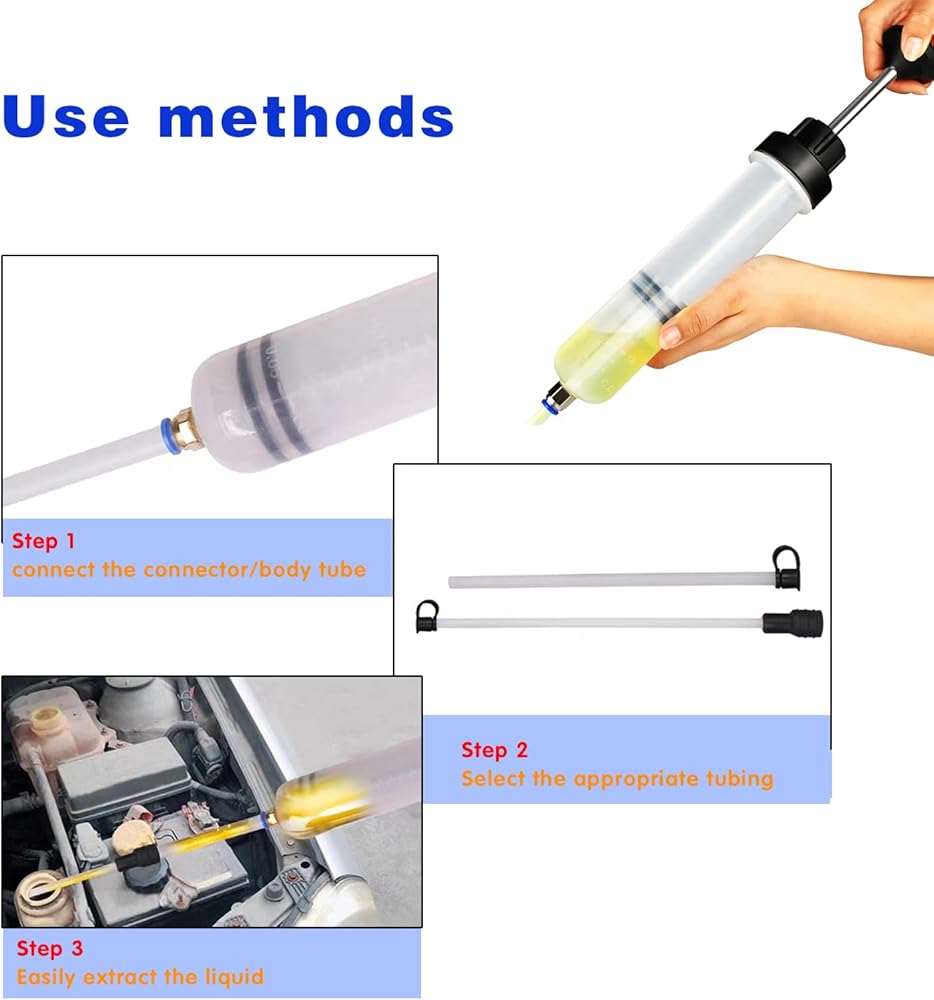 Use methods

Step 1
connect the connector/body tube

Step 2
Select the appropriate tubing

Step 3
Easily extract the liquid