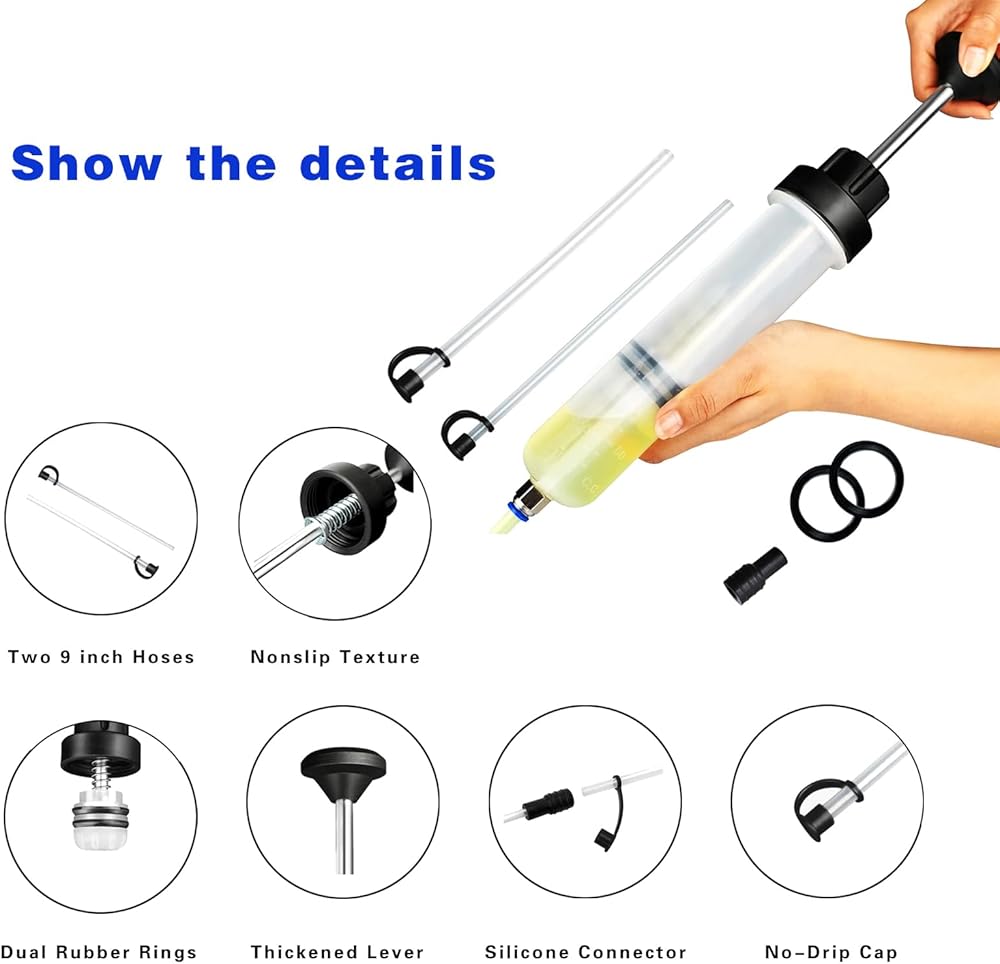 Show the details

Two 9 inch Hoses

Nonslip Texture

Dual Rubber Rings

Thickened Lever

Silicone Connector

No-Drip Cap