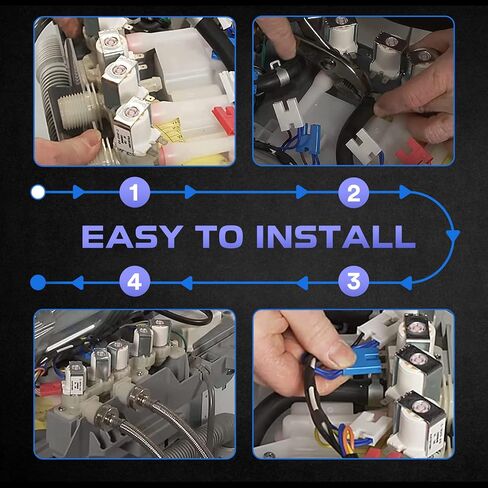 1

2

EASY TO INSTALL

4

3