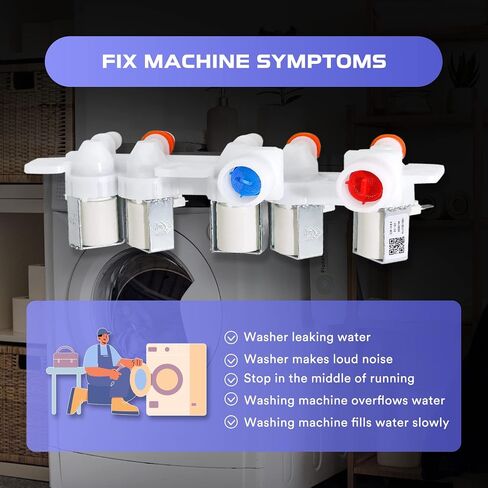 FIX MACHINE SYMPTOMS

Washer leaking water
Washer makes loud noise
Stop in the middle of running
Washing machine overflows water
Washing machine fills water slowly