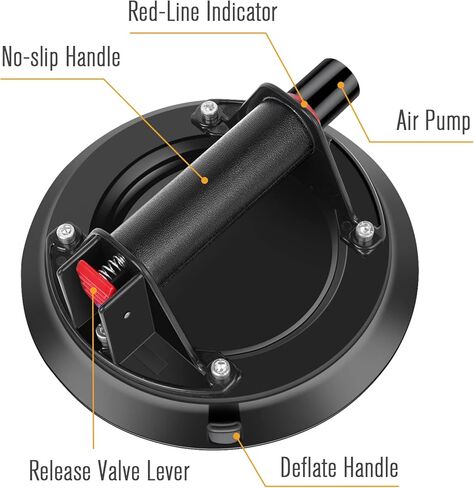 Red-Line Indicator

No-slip Handle

Air Pump

Release Valve Lever

Deflate Handle