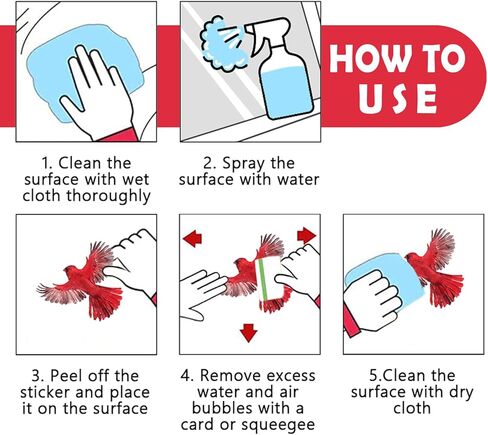 HOW TO USE

1. Clean the surface with wet cloth thoroughly

2. Spray the surface with water

3. Peel off the sticker and place it on the surface

4. Remove excess water and air bubbles with a card or squeegee

5.Clean the surface with dry cloth