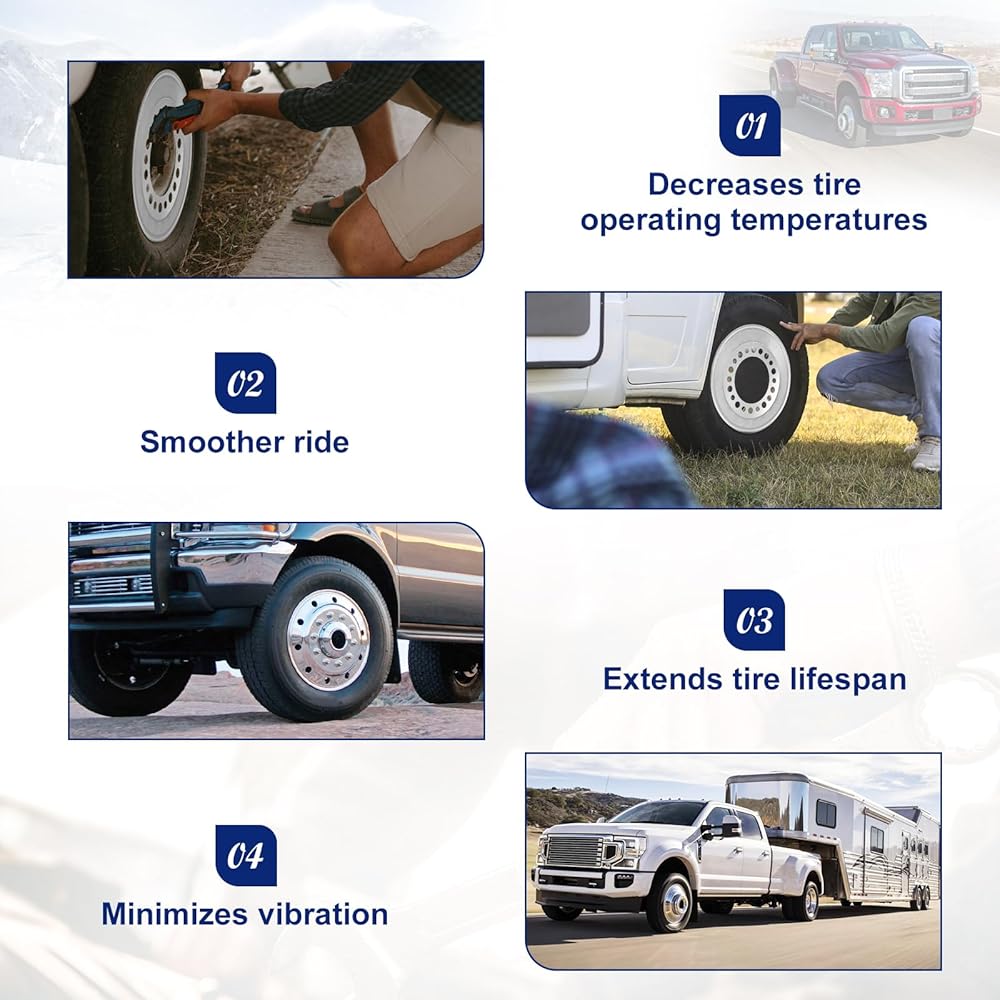 01
Decreases tire operating temperatures

02
Smoother ride

03
Extends tire lifespan

04
Minimizes vibration