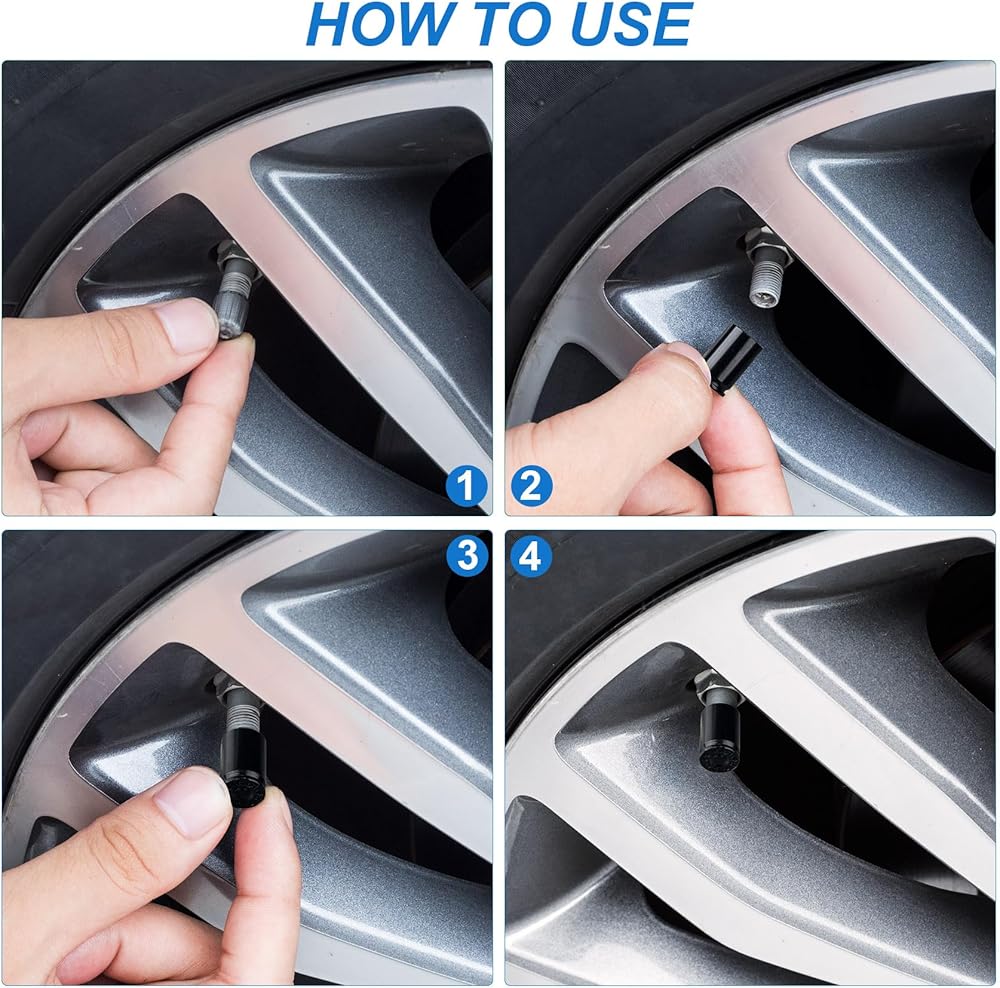 HOW TO USE

1

2

3

4